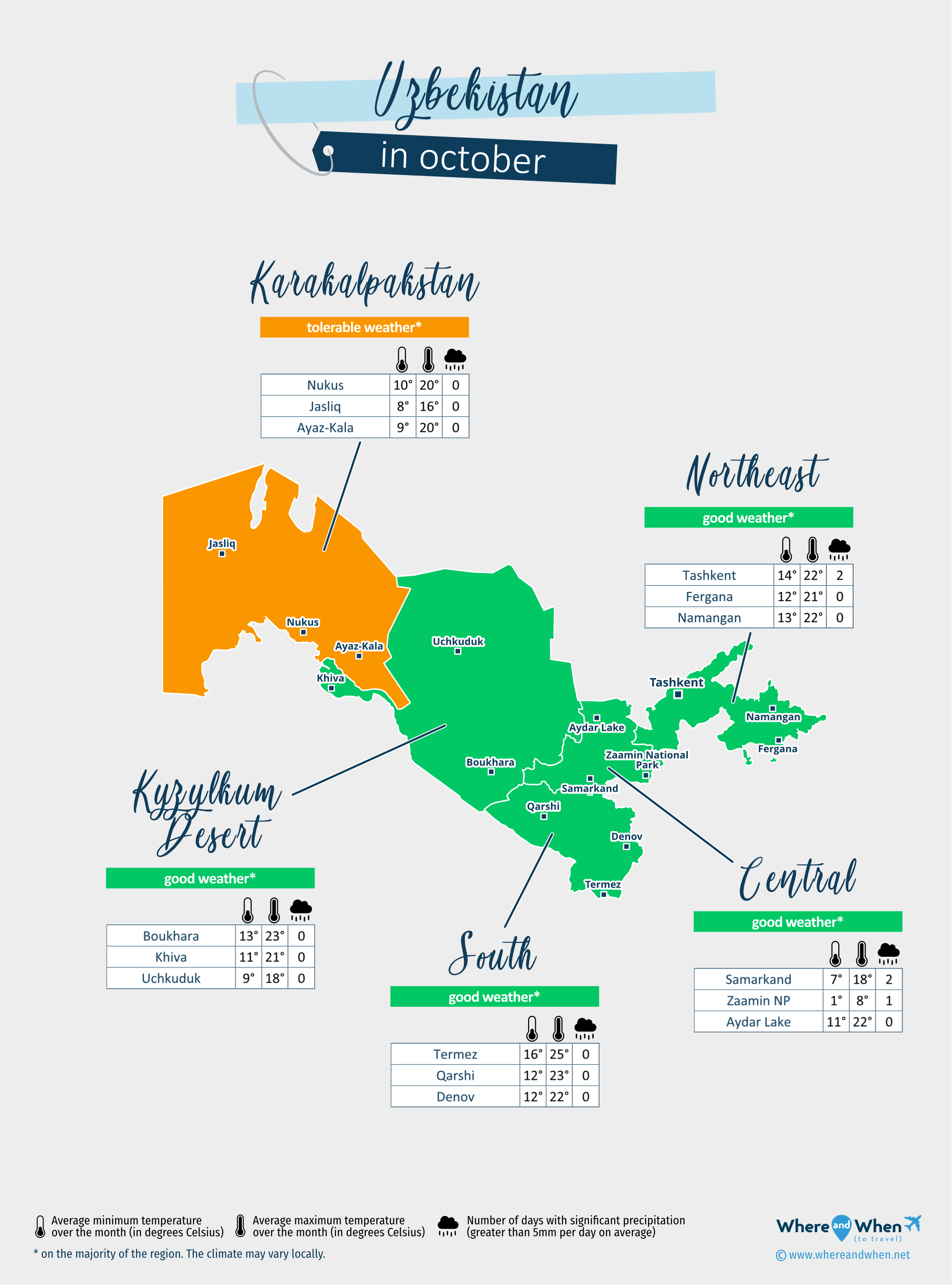 Uzbekistan

in october

Karakalpakstan

tolerable weather*

| Nukus | 10° | 20° | 0 |
|---|---|---|---|
| Jasliq | 8° | 16° | 0 |
| Ayaz-Kala | 9° | 20° | 0 |

Northeast

good weather*

| Tashkent | 14° | 22° | 2 |
|---|---|---|---|
| Fergana | 12° | 21° | 0 |
| Namangan | 13° | 22° | 0 |

Jasliq
Nukus
Ayaz-Kala
Khiva
Uchkuduk
Tashkent
Namangan
Fergana
Aydar Lake
Zaamin National Park
Boukhara
Samarkand
Qarshi
Denov
Termez

Kyzylkum Desert

good weather*

| Boukhara | 13° | 23° | 0 |
|---|---|---|---|
| Khiva | 11° | 21° | 0 |
| Uchkuduk | 9° | 18° | 0 |

South

good weather*

| Termez | 16° | 25° | 0 |
|---|---|---|---|
| Qarshi | 12° | 23° | 0 |
| Denov | 12° | 22° | 0 |

Central

good weather*

| Samarkand | 7° | 18° | 2 |
|---|---|---|---|
| Zaamin NP | 1° | 8° | 1 |
| Aydar Lake | 11° | 22° | 0 |

Average minimum temperature over the month (in degrees Celsius)
Average maximum temperature over the month (in degrees Celsius)
Number of days with significant precipitation (greater than 5mm per day on average)
* on the majority of the region. The climate may vary locally.

Where and When (to travel)
© www.whereandwhen.net