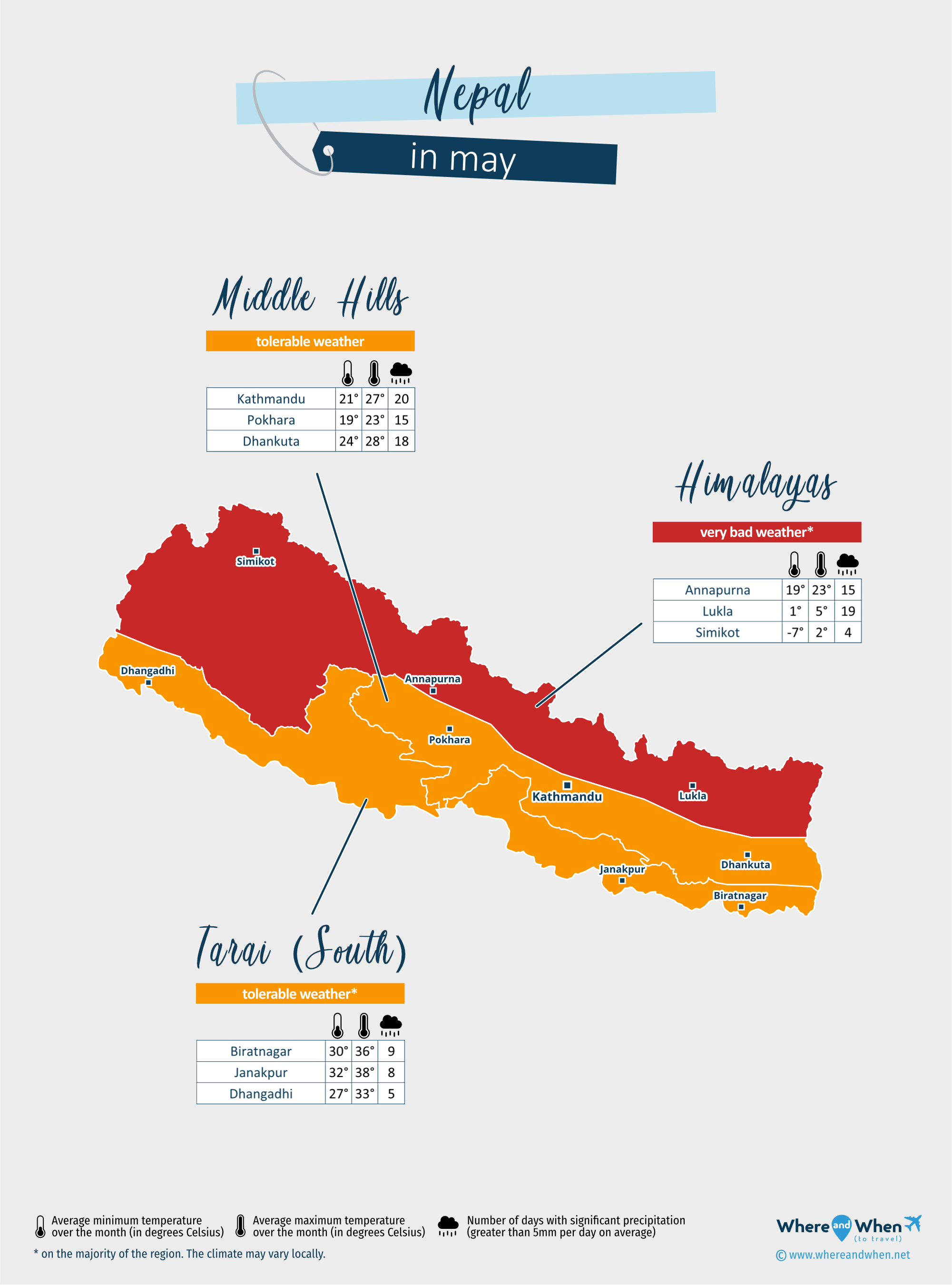 Nepal

in may

Middle Hills

tolerable weather

| Kathmandu | 21° | 27° | 20 |
|---|---|---|---|
| Pokhara | 19° | 23° | 15 |
| Dhankuta | 24° | 28° | 18 |

Himalayas

very bad weather*

| Annapurna | 19° | 23° | 15 |
|---|---|---|---|
| Lukla | 1° | 5° | 19 |
| Simikot | -7° | 2° | 4 |

Simikot
Dhangadhi
Annapurna
Pokhara
Kathmandu
Lukla
Janakpur
Dhankuta
Biratnagar

Tarai (South)

tolerable weather*

| Biratnagar | 30° | 36° | 9 |
|---|---|---|---|
| Janakpur | 32° | 38° | 8 |
| Dhangadhi | 27° | 33° | 5 |

Average minimum temperature over the month (in degrees Celsius)
Average maximum temperature over the month (in degrees Celsius)
Number of days with significant precipitation (greater than 5mm per day on average)
* on the majority of the region. The climate may vary locally.

Where and When (to travel)
© www.whereandwhen.net