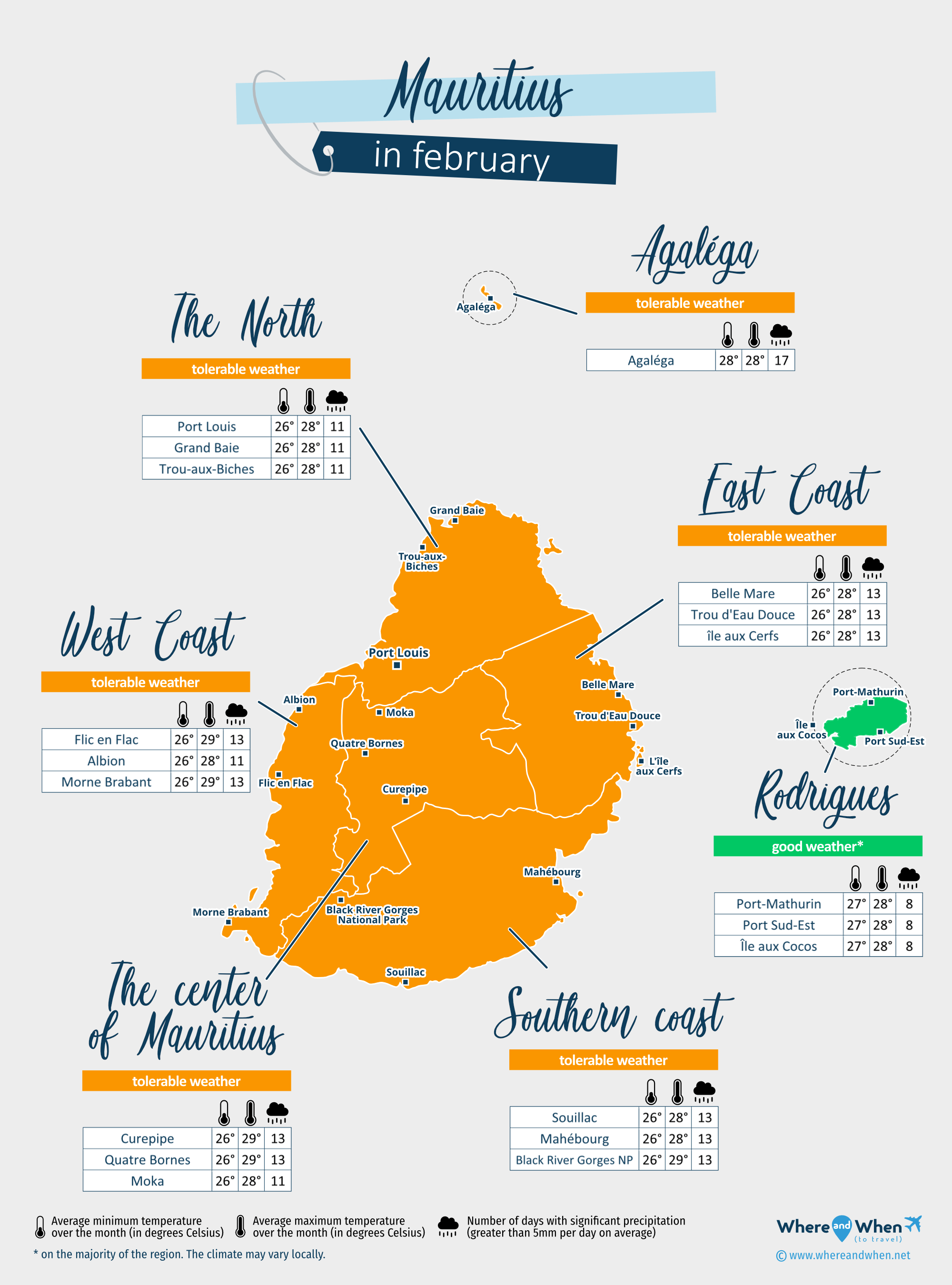 Mauritius
in february

Agaléga
tolerable weather

| Agaléga | 28° | 28° | 17 |
|---|---|---|---|

Agaléga

The North
tolerable weather

| Port Louis | 26° | 28° | 11 |
|---|---|---|---|
| Grand Baie | 26° | 28° | 11 |
| Trou-aux-Biches | 26° | 28° | 11 |

East Coast
tolerable weather

| Belle Mare | 26° | 28° | 13 |
|---|---|---|---|
| Trou d'Eau Douce | 26° | 28° | 13 |
| île aux Cerfs | 26° | 28° | 13 |

West Coast
tolerable weather

| Flic en Flac | 26° | 29° | 13 |
|---|---|---|---|
| Albion | 26° | 28° | 11 |
| Morne Brabant | 26° | 29° | 13 |

Grand Baie
Trou-aux-Biches
Port Louis
Albion
Moka
Quatre Bornes
Flic en Flac
Curepipe
Belle Mare
Trou d'Eau Douce
L'île aux Cerfs
Mahébourg
Morne Brabant
Black River Gorges National Park
Souillac

Port-Mathurin
Île aux Cocos
Port Sud-Est

Rodrigues
good weather*

| Port-Mathurin | 27° | 28° | 8 |
|---|---|---|---|
| Port Sud-Est | 27° | 28° | 8 |
| Île aux Cocos | 27° | 28° | 8 |

The center of Mauritius
tolerable weather

| Curepipe | 26° | 29° | 13 |
|---|---|---|---|
| Quatre Bornes | 26° | 29° | 13 |
| Moka | 26° | 28° | 11 |

Southern coast
tolerable weather

| Souillac | 26° | 28° | 13 |
|---|---|---|---|
| Mahébourg | 26° | 28° | 13 |
| Black River Gorges NP | 26° | 29° | 13 |

Average minimum temperature over the month (in degrees Celsius)
Average maximum temperature over the month (in degrees Celsius)
Number of days with significant precipitation (greater than 5mm per day on average)
* on the majority of the region. The climate may vary locally.

Where and When (to travel)
© www.whereandwhen.net