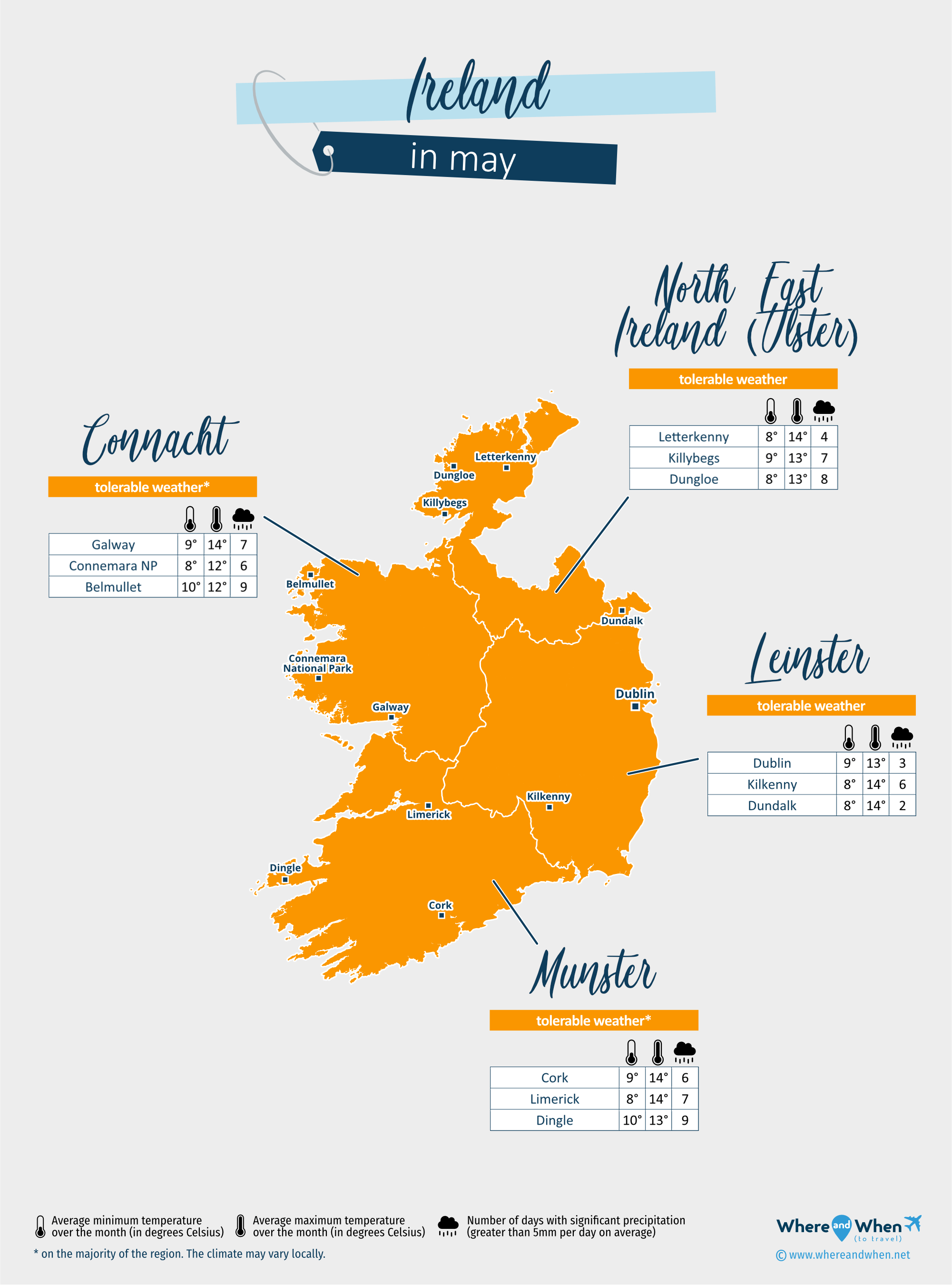 Ireland

in may

North East Ireland (Ulster)

tolerable weather

| Letterkenny | 8° | 14° | 4 |
|---|---|---|---|
| Killybegs | 9° | 13° | 7 |
| Dungloe | 8° | 13° | 8 |

Connacht

tolerable weather*

| Galway | 9° | 14° | 7 |
|---|---|---|---|
| Connemara NP | 8° | 12° | 6 |
| Belmullet | 10° | 12° | 9 |

Letterkenny
Dungloe
Killybegs
Belmullet
Dundalk
Connemara National Park
Dublin
Galway
Kilkenny
Limerick
Dingle
Cork

Leinster

tolerable weather

| Dublin | 9° | 13° | 3 |
|---|---|---|---|
| Kilkenny | 8° | 14° | 6 |
| Dundalk | 8° | 14° | 2 |

Munster

tolerable weather*

| Cork | 9° | 14° | 6 |
|---|---|---|---|
| Limerick | 8° | 14° | 7 |
| Dingle | 10° | 13° | 9 |

Average minimum temperature over the month (in degrees Celsius)
Average maximum temperature over the month (in degrees Celsius)
Number of days with significant precipitation (greater than 5mm per day on average)

* on the majority of the region. The climate may vary locally.

Where and When (to travel)
© www.whereandwhen.net