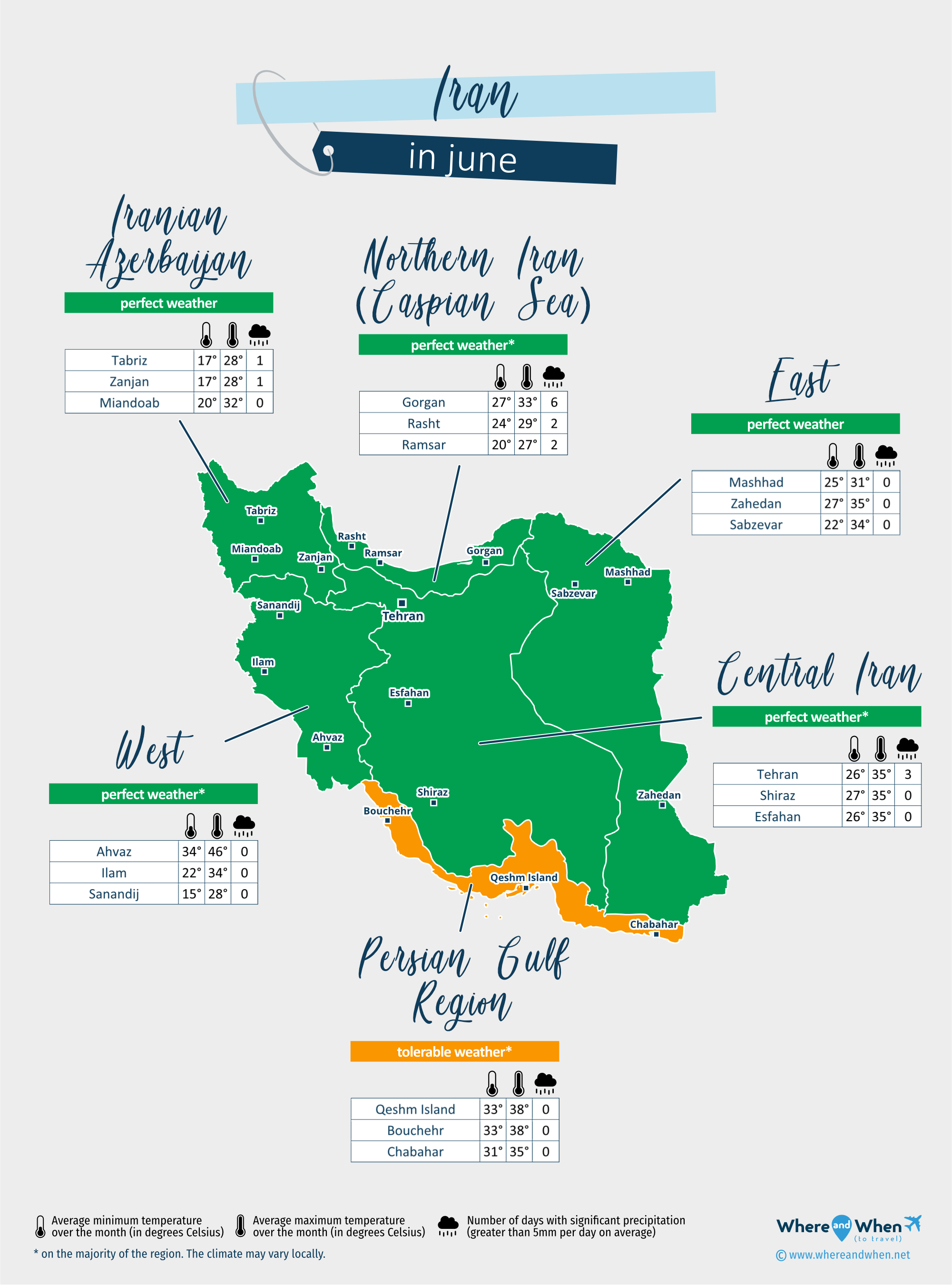 Iran
in june

Iranian Azerbaijan
perfect weather

| Tabriz | 17° | 28° | 1 |
|---|---|---|---|
| Zanjan | 17° | 28° | 1 |
| Miandoab | 20° | 32° | 0 |

Northern Iran (Caspian Sea)
perfect weather*

| Gorgan | 27° | 33° | 6 |
|---|---|---|---|
| Rasht | 24° | 29° | 2 |
| Ramsar | 20° | 27° | 2 |

East
perfect weather

| Mashhad | 25° | 31° | 0 |
|---|---|---|---|
| Zahedan | 27° | 35° | 0 |
| Sabzevar | 22° | 34° | 0 |

Tabriz
Miandoab
Zanjan
Rasht
Ramsar
Gorgan
Mashhad
Sabzevar
Sanandij
Tehran
Ilam
Esfahan
Ahvaz
Shiraz
Bouchehr
Zahedan
Qeshm Island
Chabahar

Central Iran
perfect weather*

| Tehran | 26° | 35° | 3 |
|---|---|---|---|
| Shiraz | 27° | 35° | 0 |
| Esfahan | 26° | 35° | 0 |

West
perfect weather*

| Ahvaz | 34° | 46° | 0 |
|---|---|---|---|
| Ilam | 22° | 34° | 0 |
| Sanandij | 15° | 28° | 0 |

Persian Gulf Region
tolerable weather*

| Qeshm Island | 33° | 38° | 0 |
|---|---|---|---|
| Bouchehr | 33° | 38° | 0 |
| Chabahar | 31° | 35° | 0 |

Average minimum temperature over the month (in degrees Celsius)
Average maximum temperature over the month (in degrees Celsius)
Number of days with significant precipitation (greater than 5mm per day on average)
* on the majority of the region. The climate may vary locally.

Where and When (to travel)
© www.whereandwhen.net