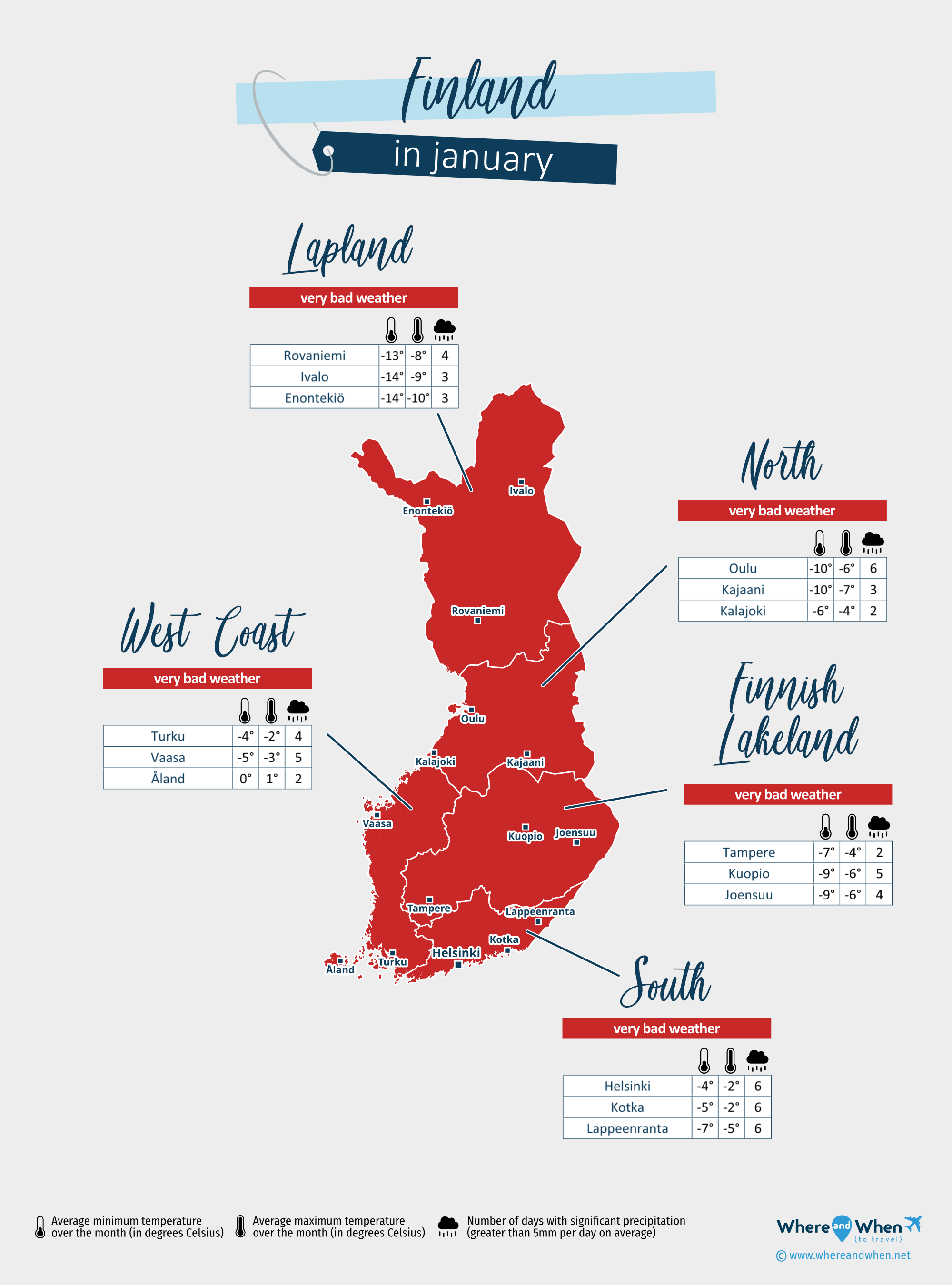 Finland
in january

Lapland
very bad weather

| Rovaniemi | -13° | -8° | 4 |
|---|---|---|---|
| Ivalo | -14° | -9° | 3 |
| Enontekiö | -14° | -10° | 3 |

North
very bad weather

| Oulu | -10° | -6° | 6 |
|---|---|---|---|
| Kajaani | -10° | -7° | 3 |
| Kalajoki | -6° | -4° | 2 |

West Coast
very bad weather

| Turku | -4° | -2° | 4 |
|---|---|---|---|
| Vaasa | -5° | -3° | 5 |
| Åland | 0° | 1° | 2 |

Finnish Lakeland
very bad weather

| Tampere | -7° | -4° | 2 |
|---|---|---|---|
| Kuopio | -9° | -6° | 5 |
| Joensuu | -9° | -6° | 4 |

South
very bad weather

| Helsinki | -4° | -2° | 6 |
|---|---|---|---|
| Kotka | -5° | -2° | 6 |
| Lappeenranta | -7° | -5° | 6 |

Ivalo
Enontekiö
Rovaniemi
Oulu
Kalajoki
Kajaani
Vaasa
Kuopio
Joensuu
Tampere
Lappeenranta
Kotka
Helsinki
Turku
Åland

Average minimum temperature over the month (in degrees Celsius)
Average maximum temperature over the month (in degrees Celsius)
Number of days with significant precipitation (greater than 5mm per day on average)

Where and When (to travel)
© www.whereandwhen.net