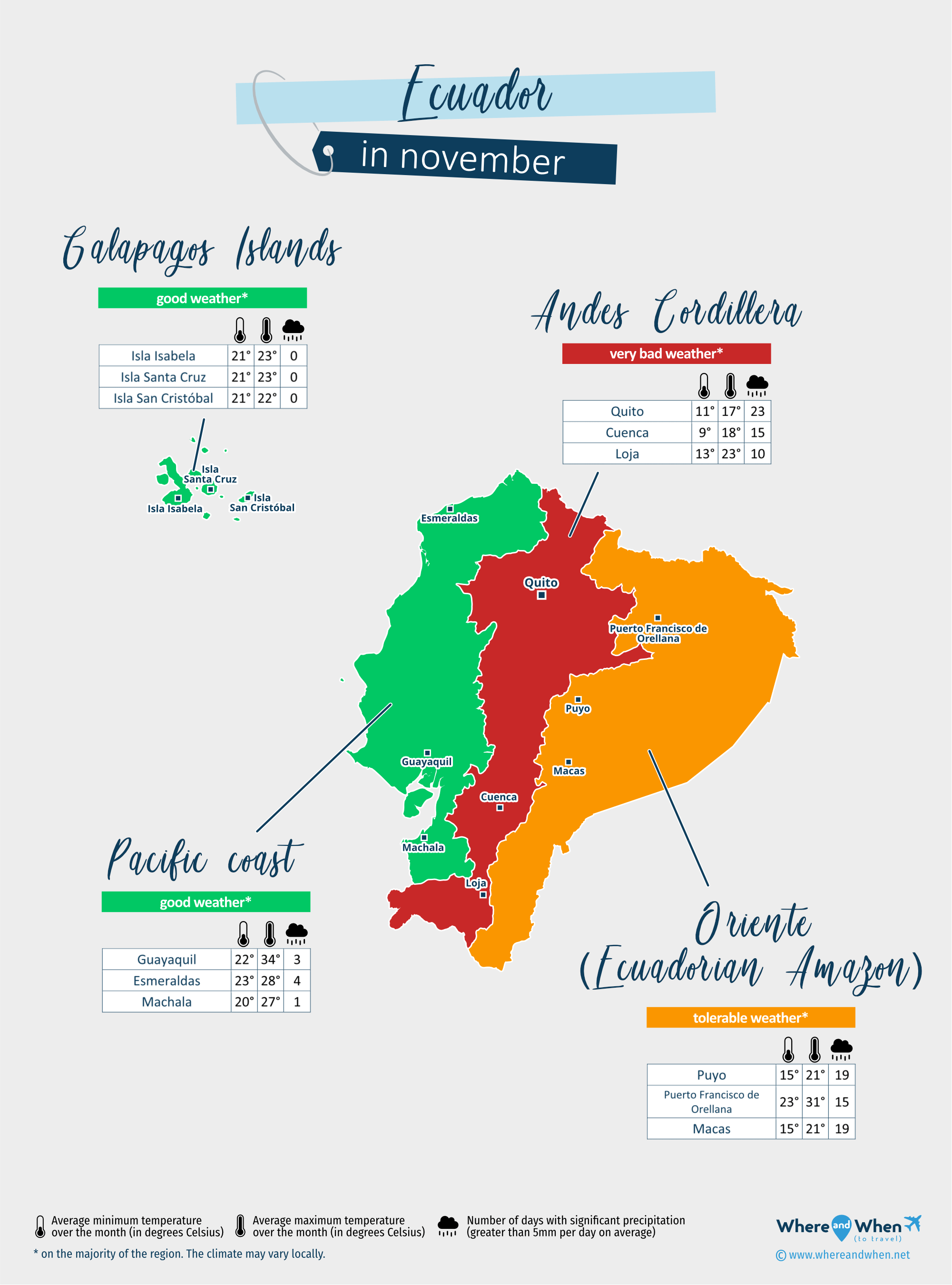 Ecuador
in november

Galapagos Islands

good weather*

| Isla Isabela | 21° | 23° | 0 |
|---|---|---|---|
| Isla Santa Cruz | 21° | 23° | 0 |
| Isla San Cristóbal | 21° | 22° | 0 |

Isla Santa Cruz
Isla Isabela
Isla San Cristóbal

Andes Cordillera

very bad weather*

| Quito | 11° | 17° | 23 |
|---|---|---|---|
| Cuenca | 9° | 18° | 15 |
| Loja | 13° | 23° | 10 |

Esmeraldas
Quito
Puerto Francisco de Orellana
Puyo
Guayaquil
Macas
Cuenca
Machala
Loja

Pacific coast

good weather*

| Guayaquil | 22° | 34° | 3 |
|---|---|---|---|
| Esmeraldas | 23° | 28° | 4 |
| Machala | 20° | 27° | 1 |

Oriente (Ecuadorian Amazon)

tolerable weather*

| Puyo | 15° | 21° | 19 |
|---|---|---|---|
| Puerto Francisco de Orellana | 23° | 31° | 15 |
| Macas | 15° | 21° | 19 |

Average minimum temperature over the month (in degrees Celsius)
Average maximum temperature over the month (in degrees Celsius)
Number of days with significant precipitation (greater than 5mm per day on average)
* on the majority of the region. The climate may vary locally.

Where and When (to travel)
© www.whereandwhen.net