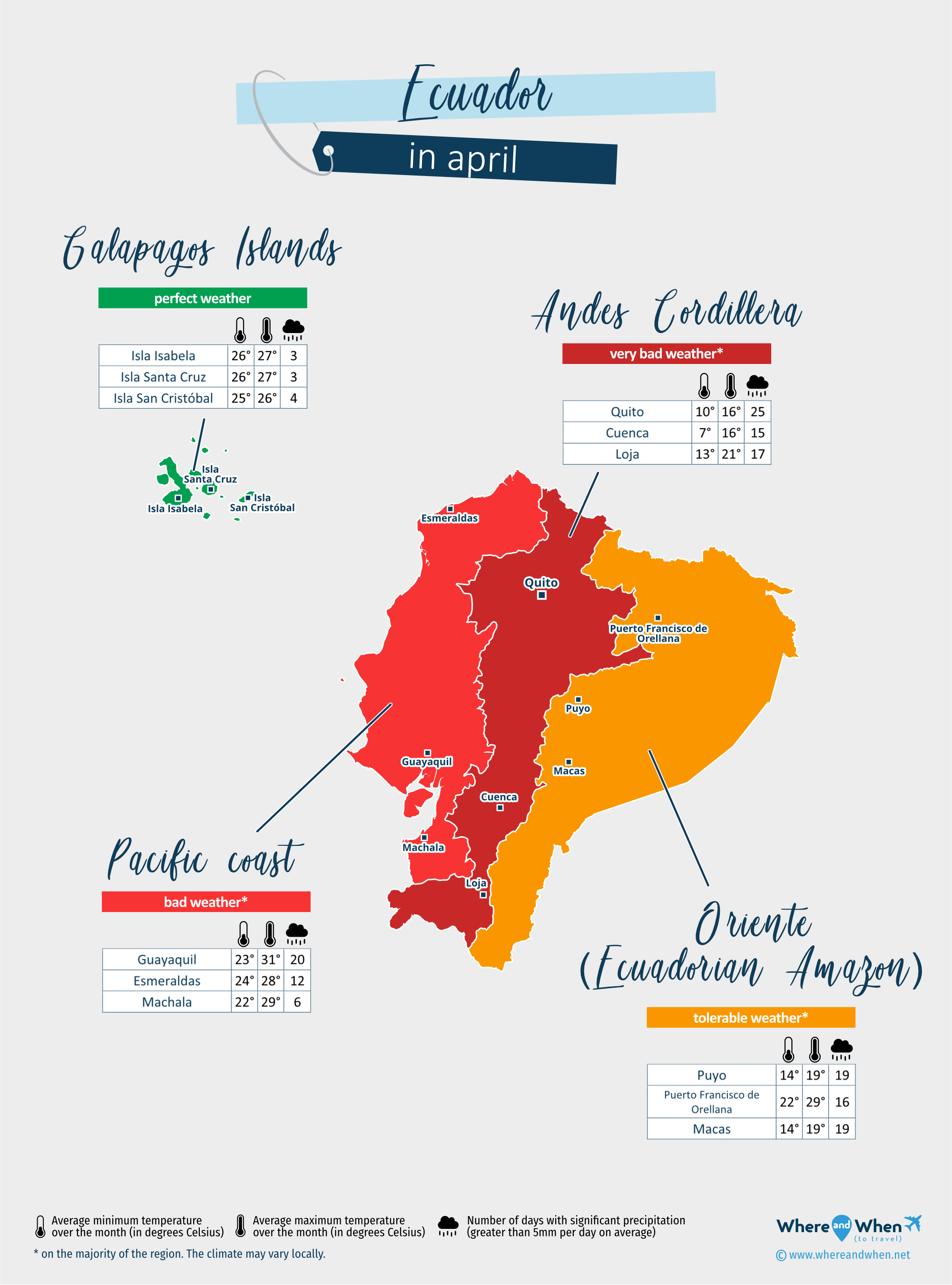 Ecuador

in april

Galapagos Islands

perfect weather

| Isla Isabela | 26° | 27° | 3 |
|---|---|---|---|
| Isla Santa Cruz | 26° | 27° | 3 |
| Isla San Cristóbal | 25° | 26° | 4 |

Isla Santa Cruz
Isla Isabela
Isla San Cristóbal

Andes Cordillera

very bad weather*

| Quito | 10° | 16° | 25 |
|---|---|---|---|
| Cuenca | 7° | 16° | 15 |
| Loja | 13° | 21° | 17 |

Esmeraldas
Quito
Puerto Francisco de Orellana
Puyo
Guayaquil
Macas
Cuenca
Machala
Loja

Pacific coast

bad weather*

| Guayaquil | 23° | 31° | 20 |
|---|---|---|---|
| Esmeraldas | 24° | 28° | 12 |
| Machala | 22° | 29° | 6 |

Oriente (Ecuadorian Amazon)

tolerable weather*

| Puyo | 14° | 19° | 19 |
|---|---|---|---|
| Puerto Francisco de Orellana | 22° | 29° | 16 |
| Macas | 14° | 19° | 19 |

Average minimum temperature over the month (in degrees Celsius)
Average maximum temperature over the month (in degrees Celsius)
Number of days with significant precipitation (greater than 5mm per day on average)

* on the majority of the region. The climate may vary locally.

Where and When (to travel)
© www.whereandwhen.net