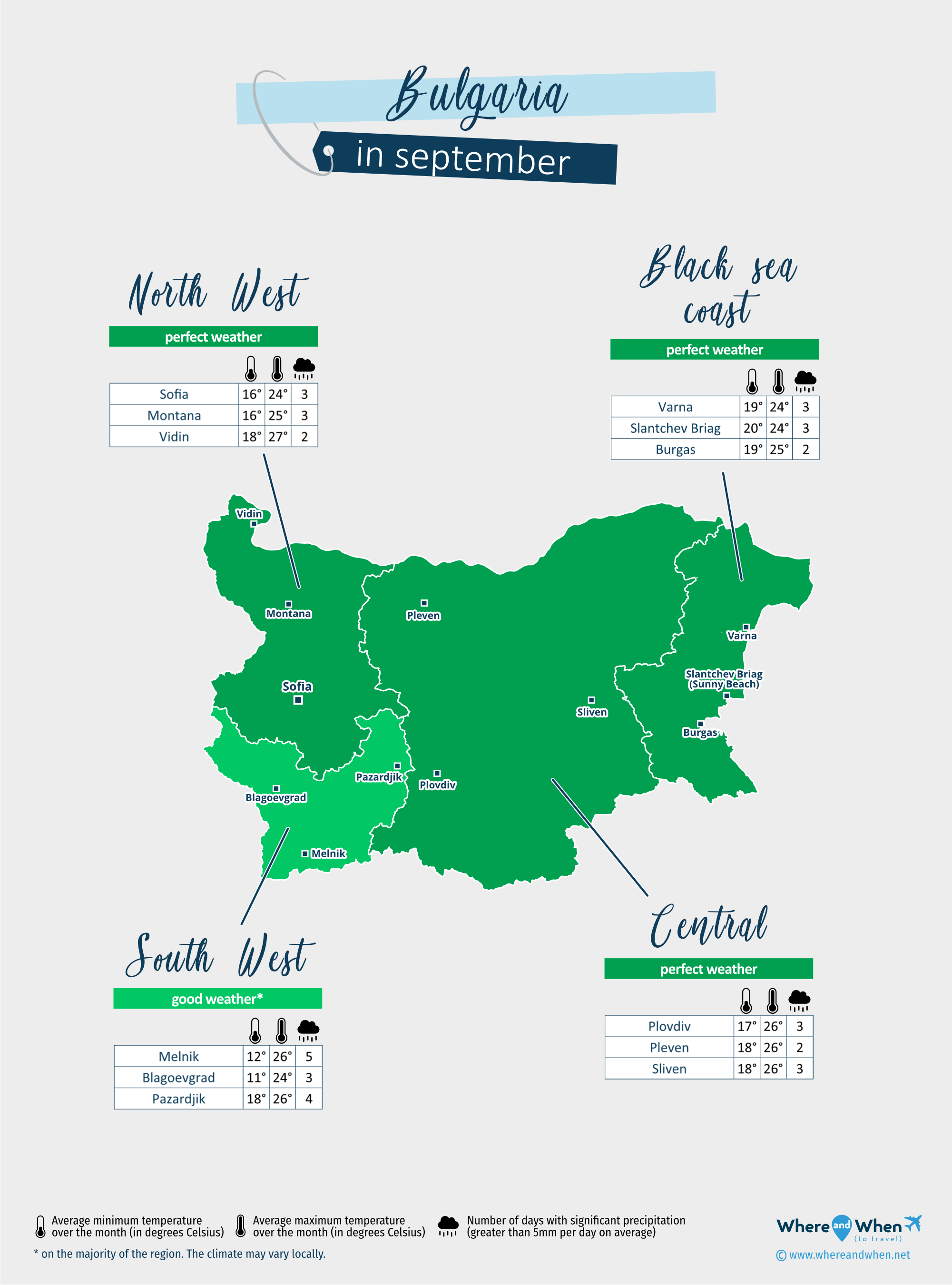 Bulgaria
in september

North West

perfect weather

| Sofia | 16° | 24° | 3 |
|---|---|---|---|
| Montana | 16° | 25° | 3 |
| Vidin | 18° | 27° | 2 |

Black sea coast

perfect weather

| Varna | 19° | 24° | 3 |
|---|---|---|---|
| Slantchev Briag | 20° | 24° | 3 |
| Burgas | 19° | 25° | 2 |

Vidin
Montana
Pleven
Sofia
Varna
Slantchev Briag (Sunny Beach)
Sliven
Burgas
Pazardjik
Plovdiv
Blagoevgrad
Melnik

South West

good weather*

| Melnik | 12° | 26° | 5 |
|---|---|---|---|
| Blagoevgrad | 11° | 24° | 3 |
| Pazardjik | 18° | 26° | 4 |

Central

perfect weather

| Plovdiv | 17° | 26° | 3 |
|---|---|---|---|
| Pleven | 18° | 26° | 2 |
| Sliven | 18° | 26° | 3 |

Average minimum temperature over the month (in degrees Celsius)
Average maximum temperature over the month (in degrees Celsius)
Number of days with significant precipitation (greater than 5mm per day on average)
* on the majority of the region. The climate may vary locally.

Where and When (to travel)
© www.whereandwhen.net