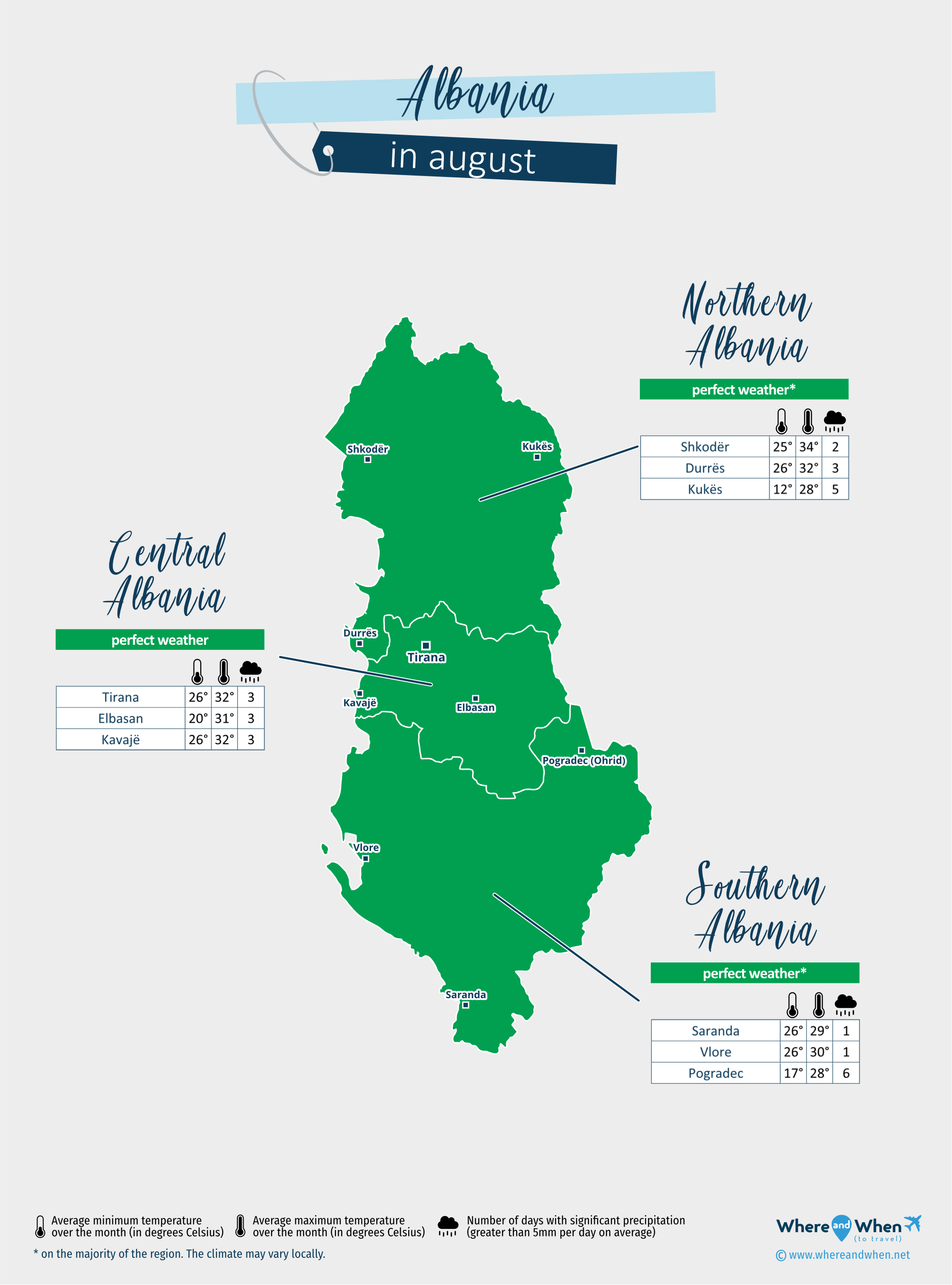 Albania
in august

Northern Albania
perfect weather*

| Shkodër | 25° | 34° | 2 |
|---|---|---|---|
| Durrës | 26° | 32° | 3 |
| Kukës | 12° | 28° | 5 |

Central Albania
perfect weather

| Tirana | 26° | 32° | 3 |
|---|---|---|---|
| Elbasan | 20° | 31° | 3 |
| Kavajë | 26° | 32° | 3 |

Shkodër
Kukës
Durrës
Tirana
Kavajë
Elbasan
Pogradec (Ohrid)
Vlore
Saranda

Southern Albania
perfect weather*

| Saranda | 26° | 29° | 1 |
|---|---|---|---|
| Vlore | 26° | 30° | 1 |
| Pogradec | 17° | 28° | 6 |

Average minimum temperature over the month (in degrees Celsius)
Average maximum temperature over the month (in degrees Celsius)
Number of days with significant precipitation (greater than 5mm per day on average)
* on the majority of the region. The climate may vary locally.

Where and When (to travel)
© www.whereandwhen.net