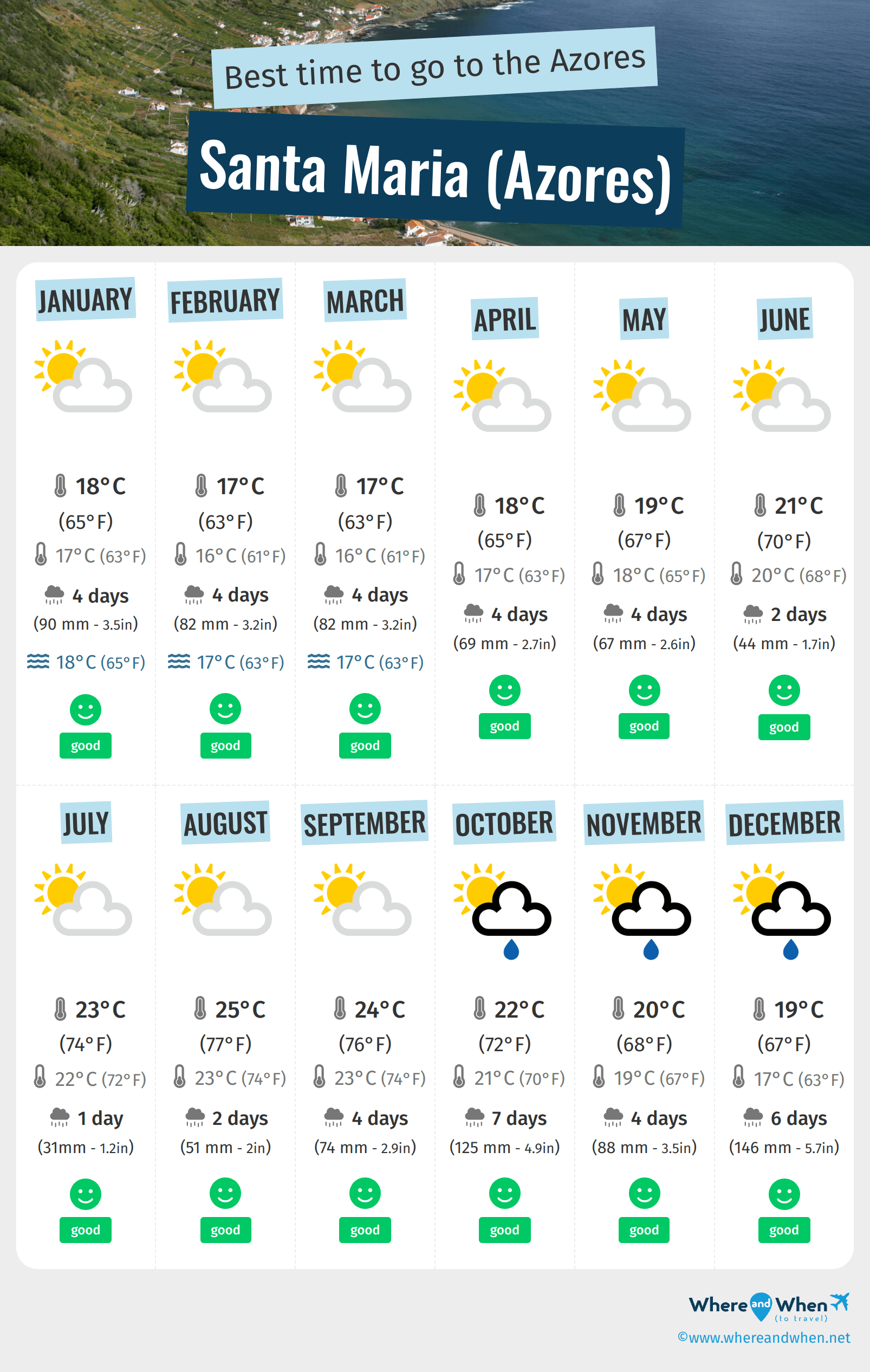 Best time to go to the Azores

Santa Maria (Azores)

JANUARY
18°C
(65°F)
17°C (63°F)
4 days
(90 mm - 3.5in)
18°C (65°F)
good

FEBRUARY
17°C
(63°F)
16°C (61°F)
4 days
(82 mm - 3.2in)
17°C (63°F)
good

MARCH
17°C
(63°F)
16°C (61°F)
4 days
(82 mm - 3.2in)
17°C (63°F)
good

APRIL
18°C
(65°F)
17°C (63°F)
4 days
(69 mm - 2.7in)
good

MAY
19°C
(67°F)
18°C (65°F)
4 days
(67 mm - 2.6in)
good

JUNE
21°C
(70°F)
20°C (68°F)
2 days
(44 mm - 1.7in)
good

JULY
23°C
(74°F)
22°C (72°F)
1 day
(31mm - 1.2in)
good

AUGUST
25°C
(77°F)
23°C (74°F)
2 days
(51 mm - 2in)
good

SEPTEMBER
24°C
(76°F)
23°C (74°F)
4 days
(74 mm - 2.9in)
good

OCTOBER
22°C
(72°F)
21°C (70°F)
7 days
(125 mm - 4.9in)
good

NOVEMBER
20°C
(68°F)
19°C (67°F)
4 days
(88 mm - 3.5in)
good

DECEMBER
19°C
(67°F)
17°C (63°F)
6 days
(146 mm - 5.7in)
good

Where and When (to travel)
©www.whereandwhen.net