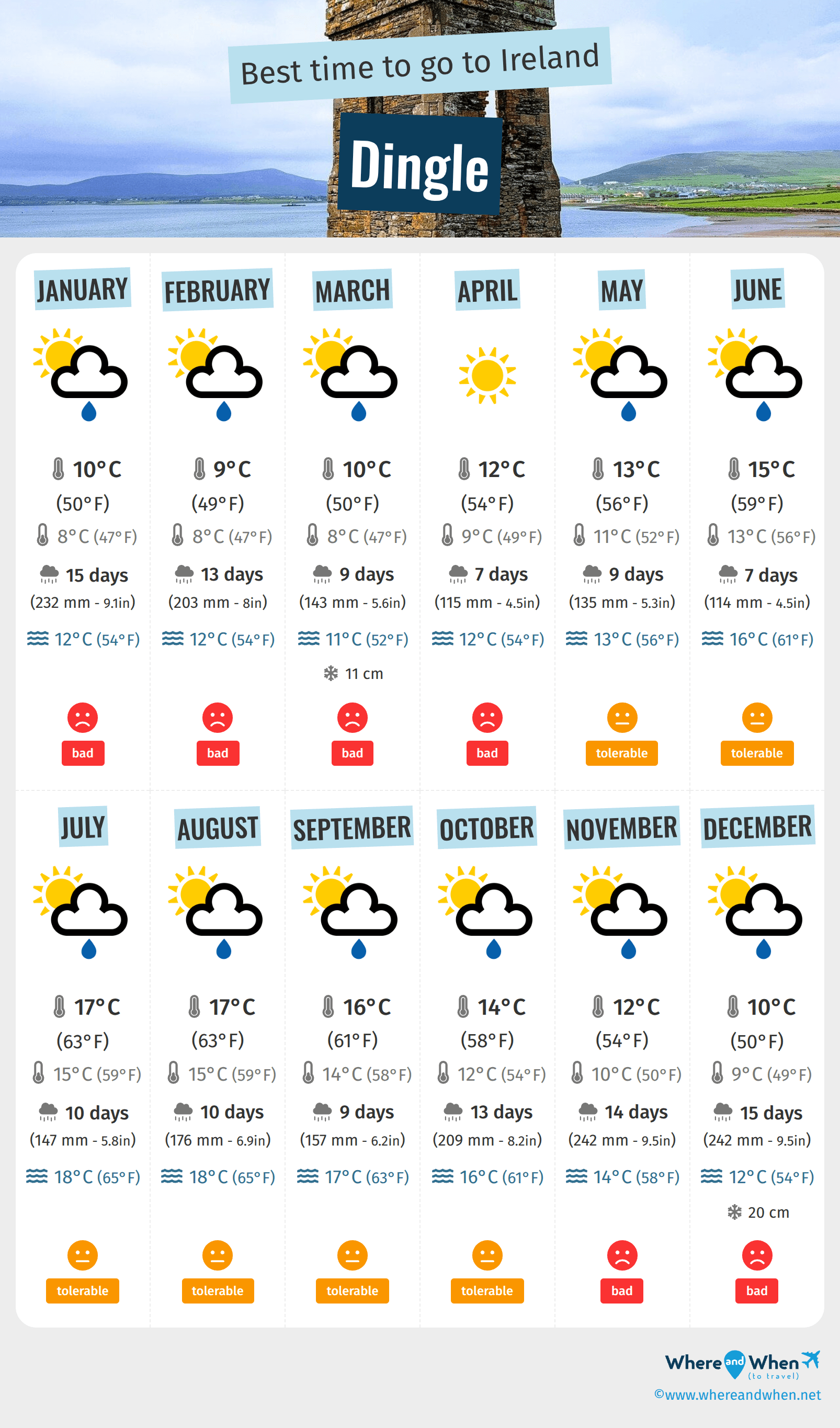 Best time to go to Ireland

Dingle

JANUARY
10°C
(50°F)
8°C (47°F)
15 days
(232 mm - 9.1in)
12°C (54°F)
bad

FEBRUARY
9°C
(49°F)
8°C (47°F)
13 days
(203 mm - 8in)
12°C (54°F)
bad

MARCH
10°C
(50°F)
8°C (47°F)
9 days
(143 mm - 5.6in)
11°C (52°F)
11 cm
bad

APRIL
12°C
(54°F)
9°C (49°F)
7 days
(115 mm - 4.5in)
12°C (54°F)
bad

MAY
13°C
(56°F)
11°C (52°F)
9 days
(135 mm - 5.3in)
13°C (56°F)
tolerable

JUNE
15°C
(59°F)
13°C (56°F)
7 days
(114 mm - 4.5in)
16°C (61°F)
tolerable

JULY
17°C
(63°F)
15°C (59°F)
10 days
(147 mm - 5.8in)
18°C (65°F)
tolerable

AUGUST
17°C
(63°F)
15°C (59°F)
10 days
(176 mm - 6.9in)
18°C (65°F)
tolerable

SEPTEMBER
16°C
(61°F)
14°C (58°F)
9 days
(157 mm - 6.2in)
17°C (63°F)
tolerable

OCTOBER
14°C
(58°F)
12°C (54°F)
13 days
(209 mm - 8.2in)
16°C (61°F)
tolerable

NOVEMBER
12°C
(54°F)
10°C (50°F)
14 days
(242 mm - 9.5in)
14°C (58°F)
bad

DECEMBER
10°C
(50°F)
9°C (49°F)
15 days
(242 mm - 9.5in)
12°C (54°F)
20 cm
bad

Where and When (to travel)
©www.whereandwhen.net