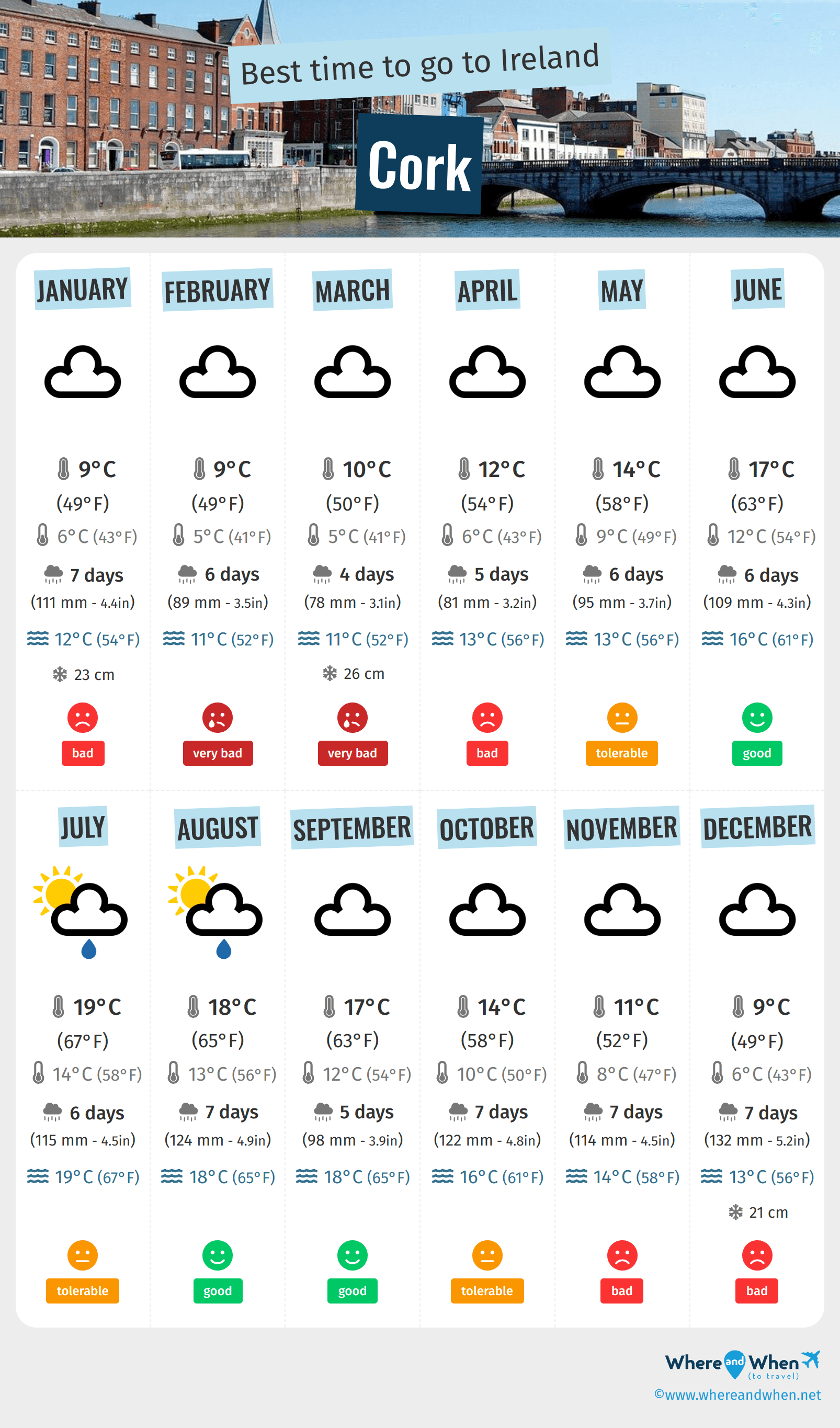 Best time to go to Ireland

Cork

JANUARY
9°C (49°F)
6°C (43°F)
7 days (111 mm - 4.4in)
12°C (54°F)
23 cm
bad

FEBRUARY
9°C (49°F)
5°C (41°F)
6 days (89 mm - 3.5in)
11°C (52°F)
very bad

MARCH
10°C (50°F)
5°C (41°F)
4 days (78 mm - 3.1in)
11°C (52°F)
26 cm
very bad

APRIL
12°C (54°F)
6°C (43°F)
5 days (81 mm - 3.2in)
13°C (56°F)
bad

MAY
14°C (58°F)
9°C (49°F)
6 days (95 mm - 3.7in)
13°C (56°F)
tolerable

JUNE
17°C (63°F)
12°C (54°F)
6 days (109 mm - 4.3in)
16°C (61°F)
good

JULY
19°C (67°F)
14°C (58°F)
6 days (115 mm - 4.5in)
19°C (67°F)
tolerable

AUGUST
18°C (65°F)
13°C (56°F)
7 days (124 mm - 4.9in)
18°C (65°F)
good

SEPTEMBER
17°C (63°F)
12°C (54°F)
5 days (98 mm - 3.9in)
18°C (65°F)
good

OCTOBER
14°C (58°F)
10°C (50°F)
7 days (122 mm - 4.8in)
16°C (61°F)
tolerable

NOVEMBER
11°C (52°F)
8°C (47°F)
7 days (114 mm - 4.5in)
14°C (58°F)
bad

DECEMBER
9°C (49°F)
6°C (43°F)
7 days (132 mm - 5.2in)
13°C (56°F)
21 cm
bad

Where and When (to travel)
©www.whereandwhen.net