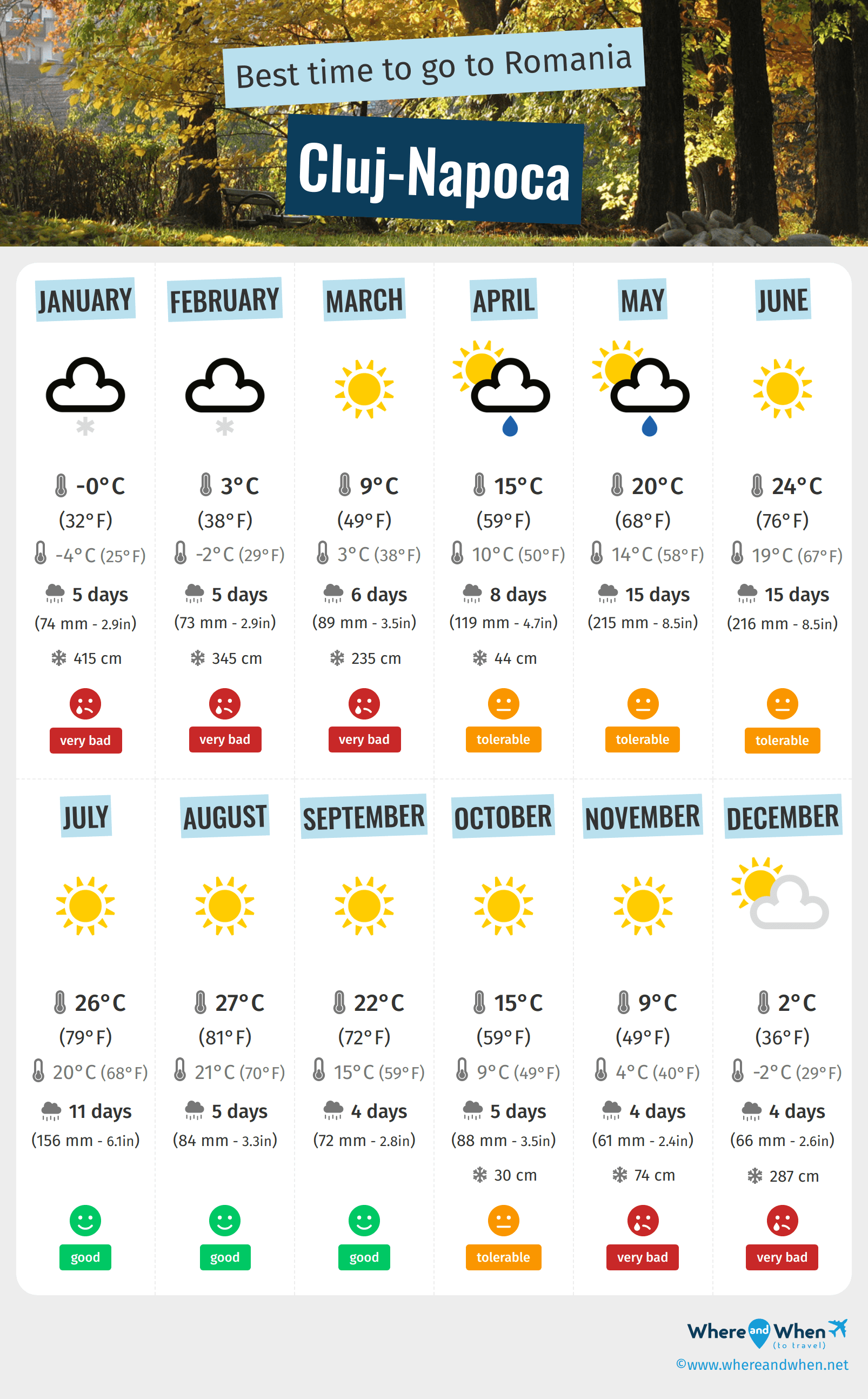 Best time to go to Romania

Cluj-Napoca

JANUARY
-0°C
(32°F)
-4°C (25°F)
5 days
(74 mm - 2.9in)
415 cm
very bad

FEBRUARY
3°C
(38°F)
-2°C (29°F)
5 days
(73 mm - 2.9in)
345 cm
very bad

MARCH
9°C
(49°F)
3°C (38°F)
6 days
(89 mm - 3.5in)
235 cm
very bad

APRIL
15°C
(59°F)
10°C (50°F)
8 days
(119 mm - 4.7in)
44 cm
tolerable

MAY
20°C
(68°F)
14°C (58°F)
15 days
(215 mm - 8.5in)
tolerable

JUNE
24°C
(76°F)
19°C (67°F)
15 days
(216 mm - 8.5in)
tolerable

JULY
26°C
(79°F)
20°C (68°F)
11 days
(156 mm - 6.1in)
good

AUGUST
27°C
(81°F)
21°C (70°F)
5 days
(84 mm - 3.3in)
good

SEPTEMBER
22°C
(72°F)
15°C (59°F)
4 days
(72 mm - 2.8in)
good

OCTOBER
15°C
(59°F)
9°C (49°F)
5 days
(88 mm - 3.5in)
30 cm
tolerable

NOVEMBER
9°C
(49°F)
4°C (40°F)
4 days
(61 mm - 2.4in)
74 cm
very bad

DECEMBER
2°C
(36°F)
-2°C (29°F)
4 days
(66 mm - 2.6in)
287 cm
very bad

Where and When (to travel)
©www.whereandwhen.net